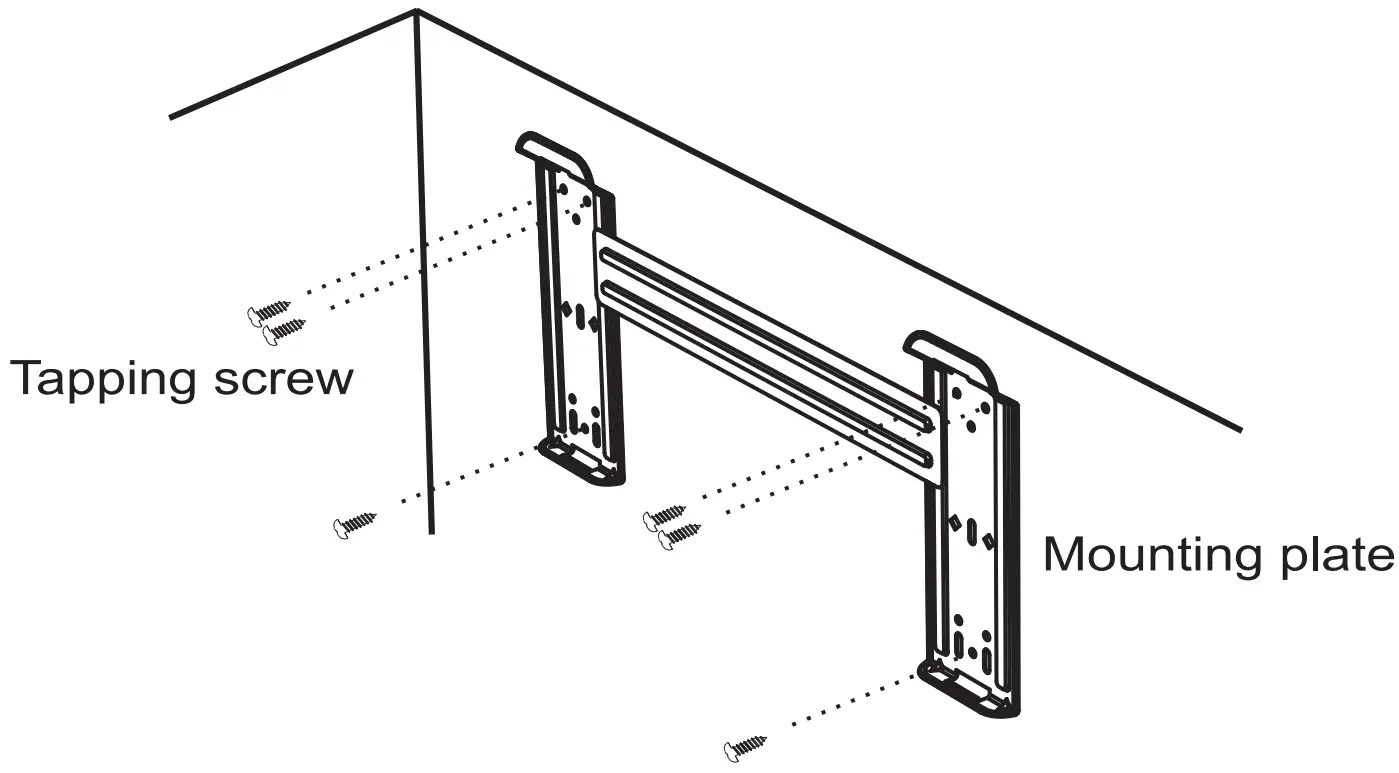 Tapping screw

Mounting plate