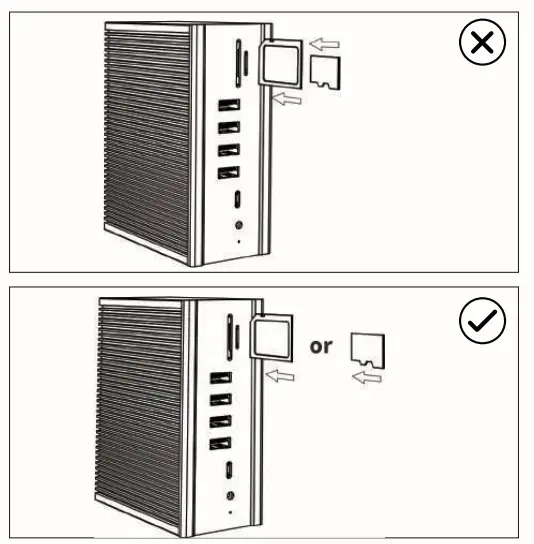 or