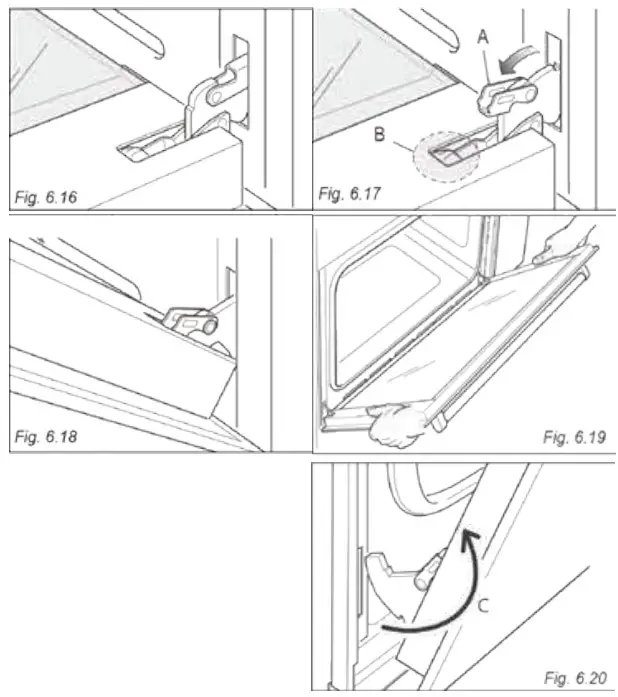 Fig. 6.16

A

B

Fig. 6.17

Fig. 6.18

Fig. 6.19

C

Fig. 6.20