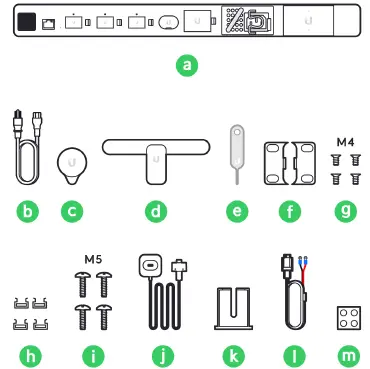 a

M4

b c d e f g

M5

h i j k l m