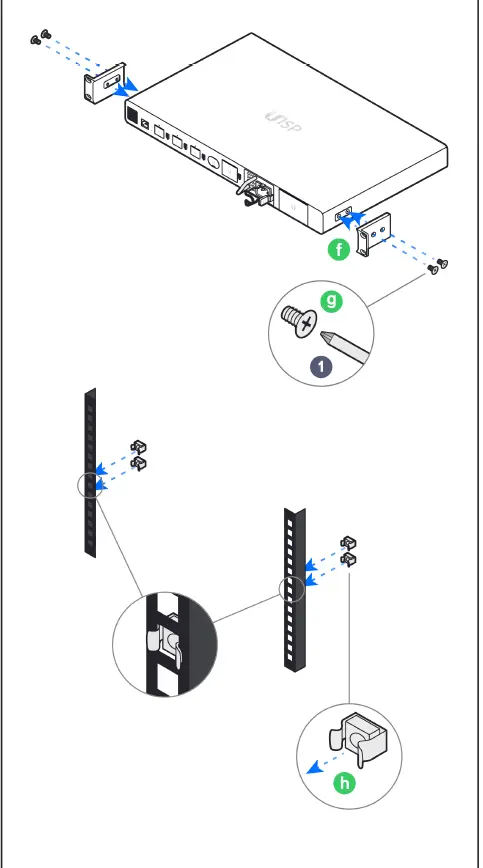 UISP

f

g

1

h