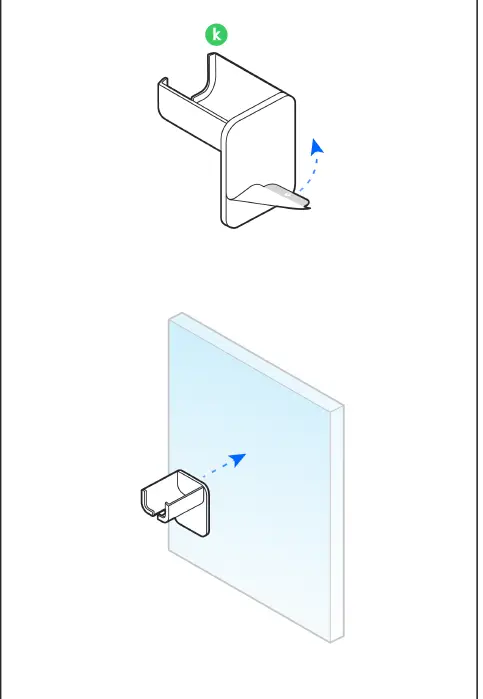 k