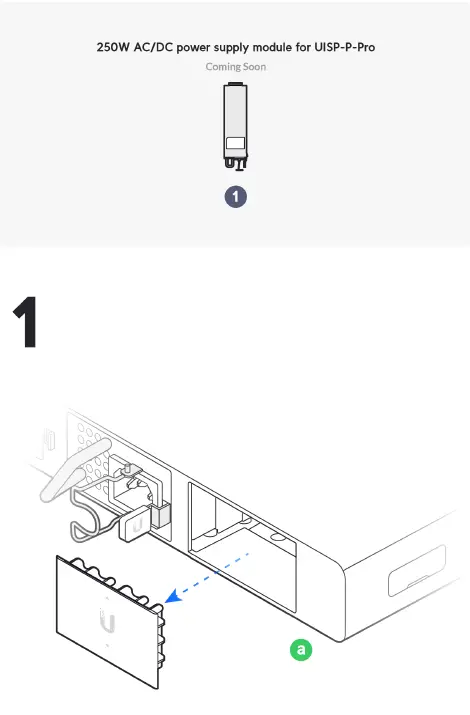 250W AC/DC power supply module for UISP-P-Pro

Coming Soon

1

1

a