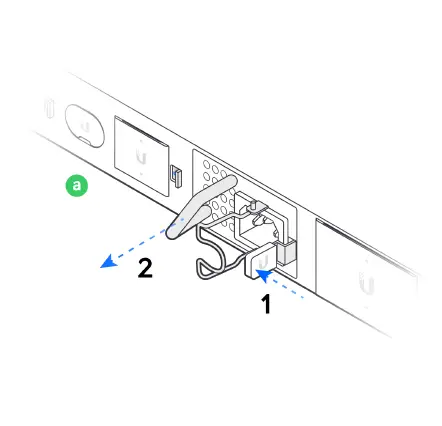 a
2
1