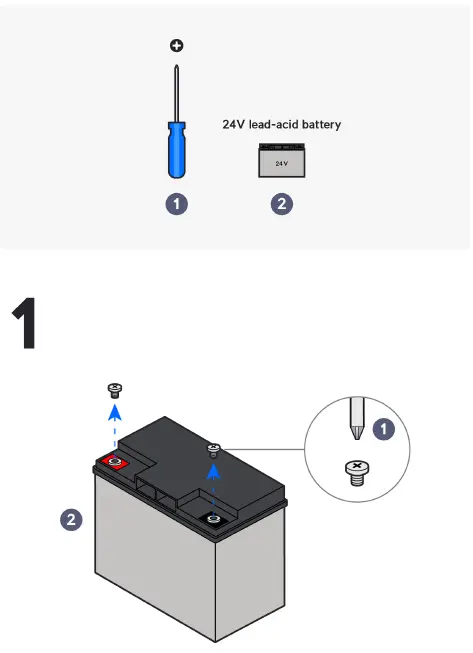 24V lead-acid battery

24V

1

2

1

1

2