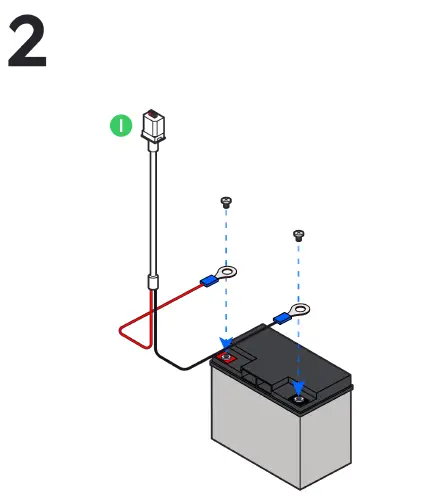 2

I