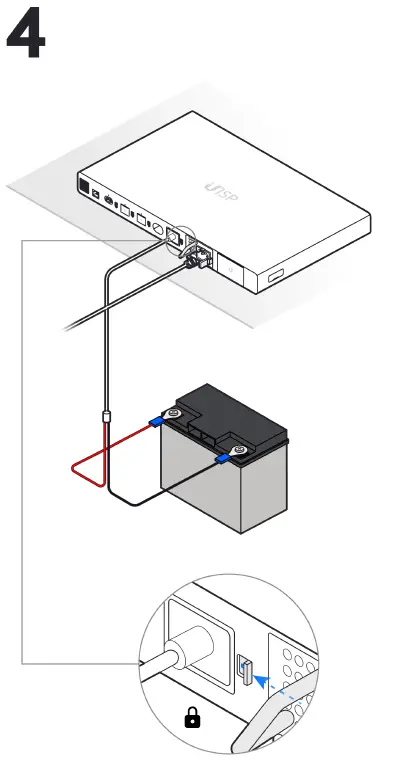 4

UISP