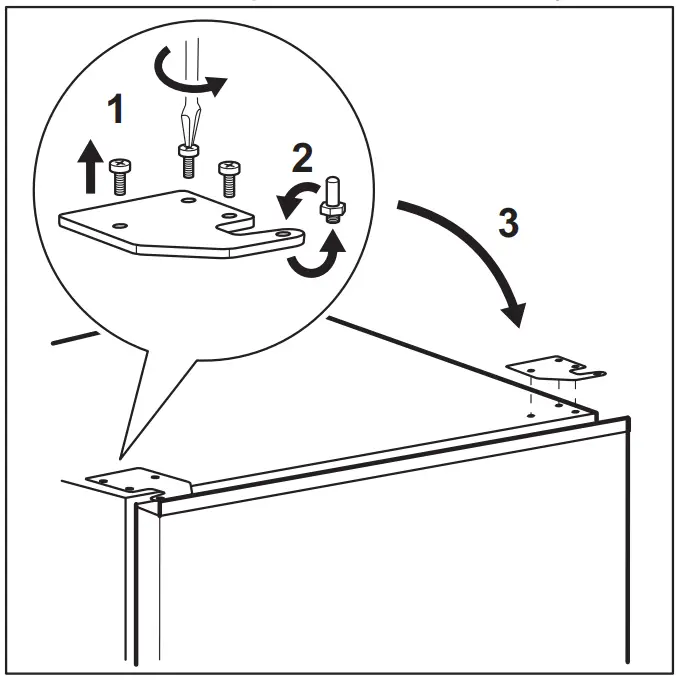 1

2

3