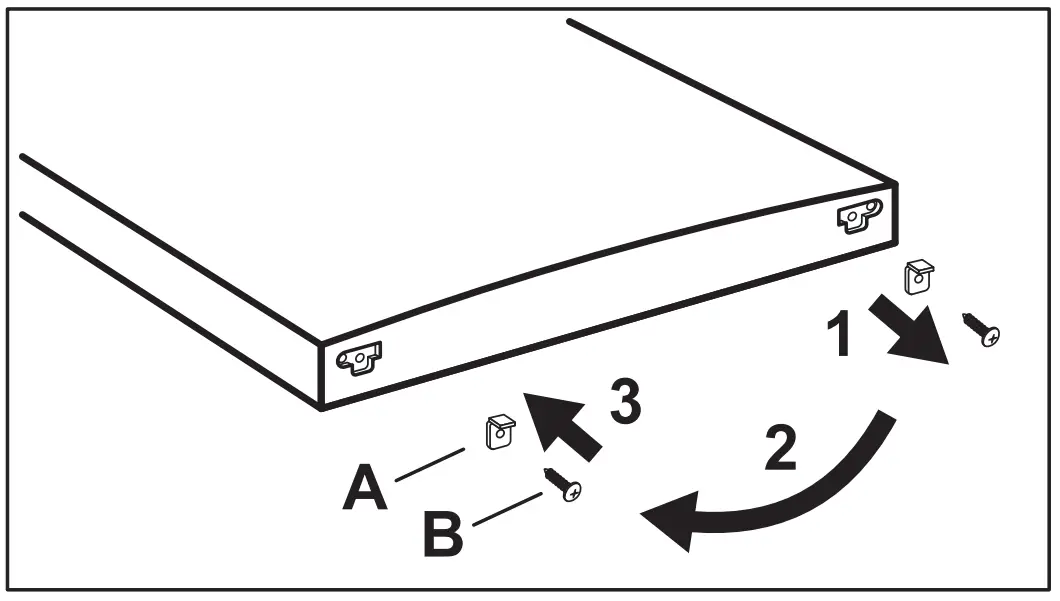 1
2
3
A
B