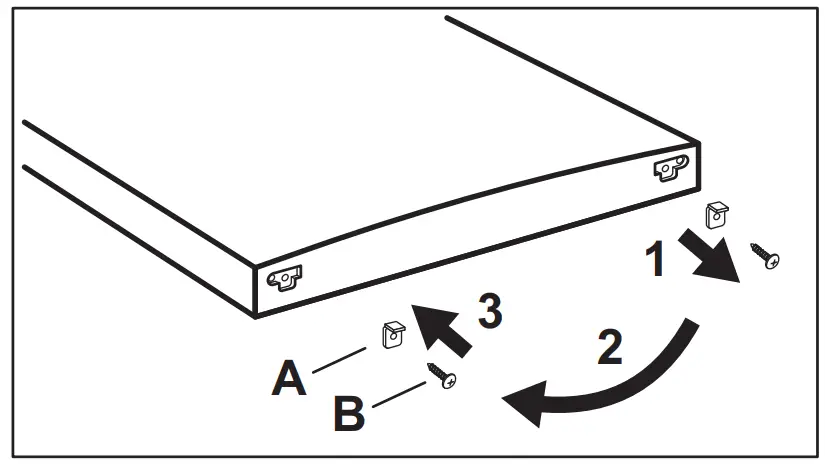 1
2
3
A
B