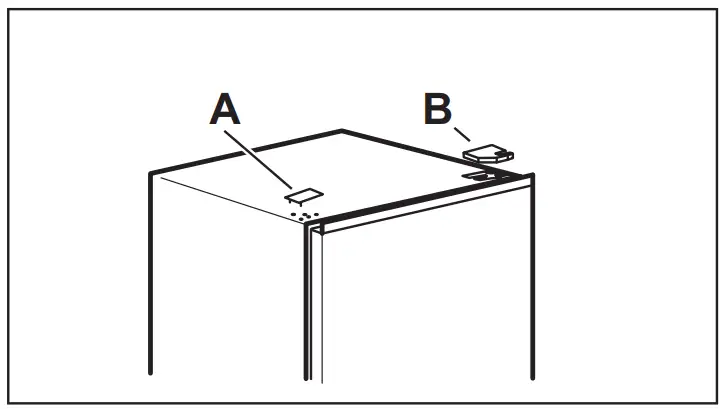 A

B