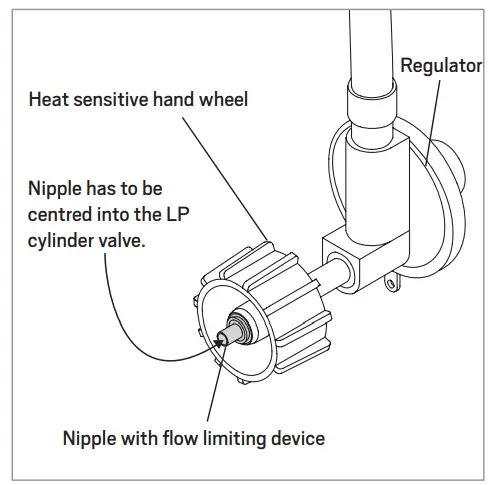 Regulator

Heat sensitive hand wheel

Nipple has to be centred into the LP cylinder valve.

Nipple with flow limiting device