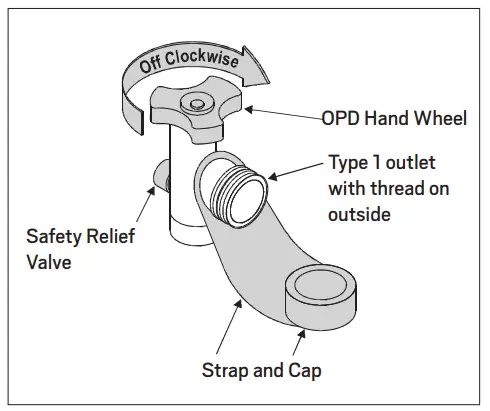 Off Clockwise

OPD Hand Wheel

Type 1 outlet with thread on outside

Safety Relief Valve

Strap and Cap