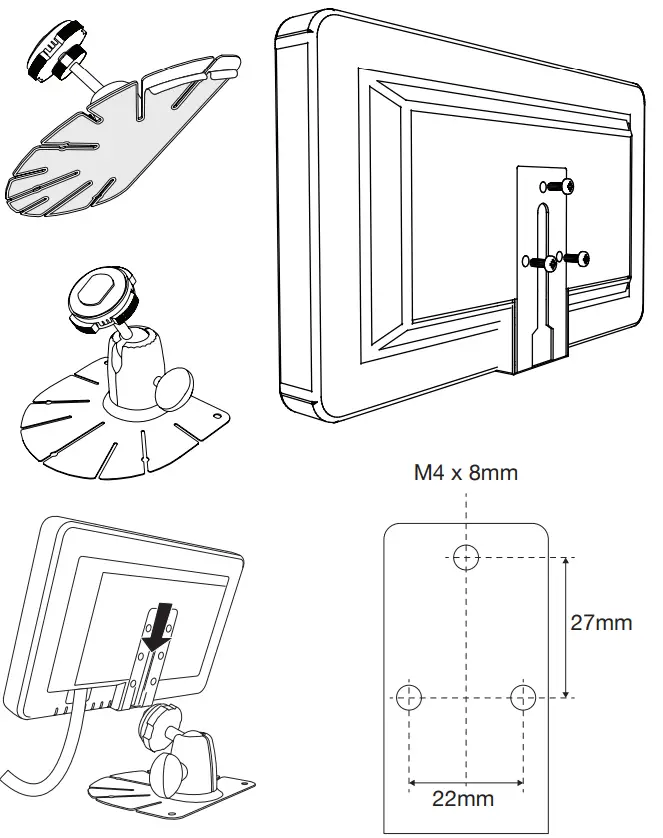 M4 x 8mm

27mm

22mm