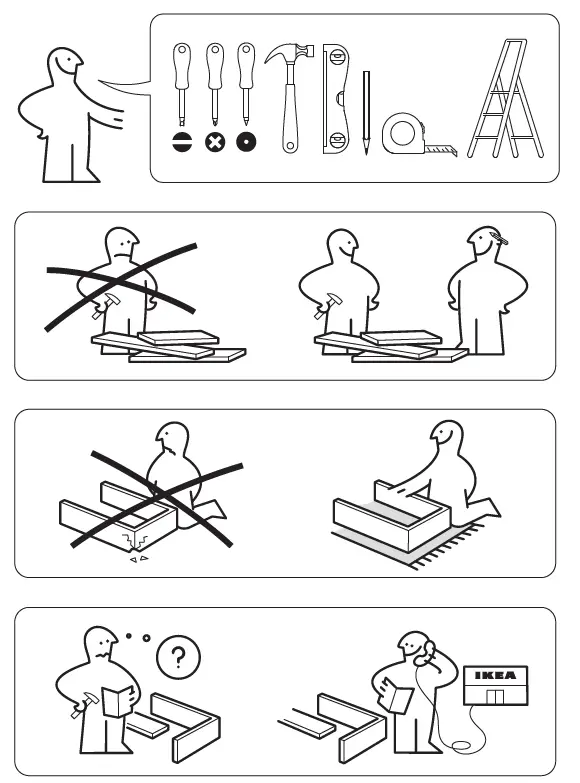 ?

IKEA