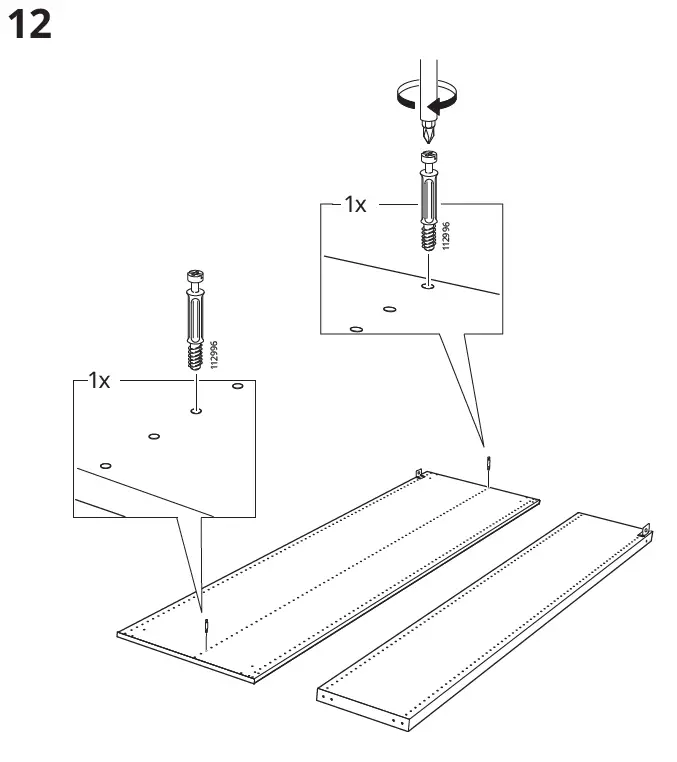 12

1x

112996

1x

112996