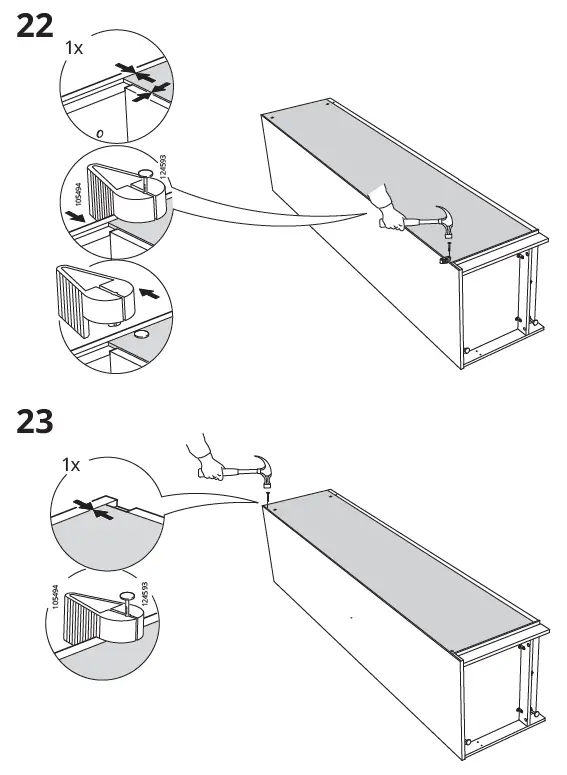 22

1x

105494

124593

23

1x

105494

124593