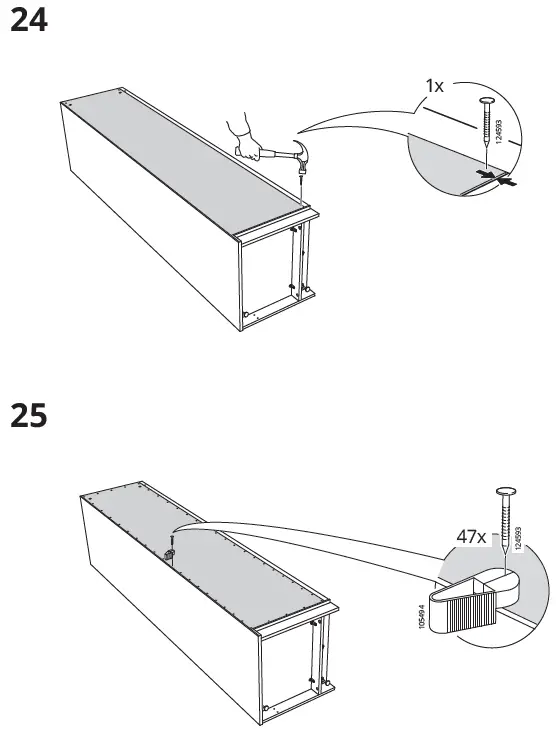 24

1x

124593

25

47x

124593

105494