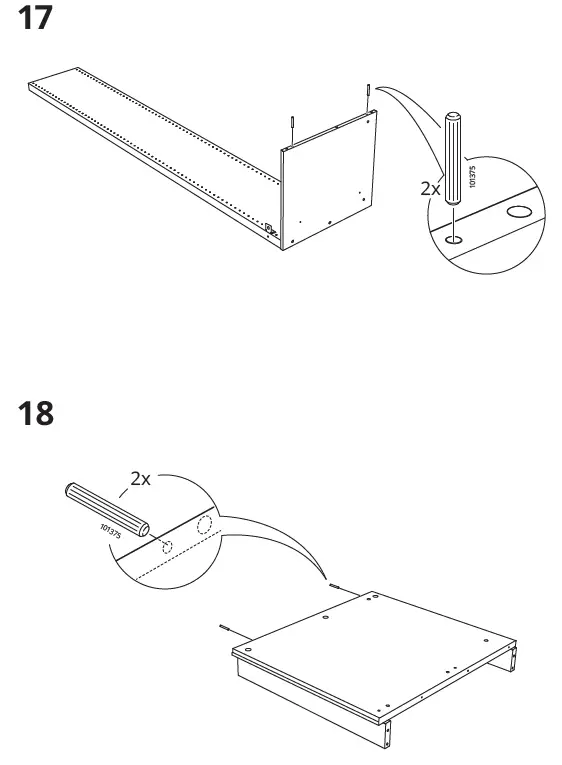 17

2x

101375

18

2x

101375