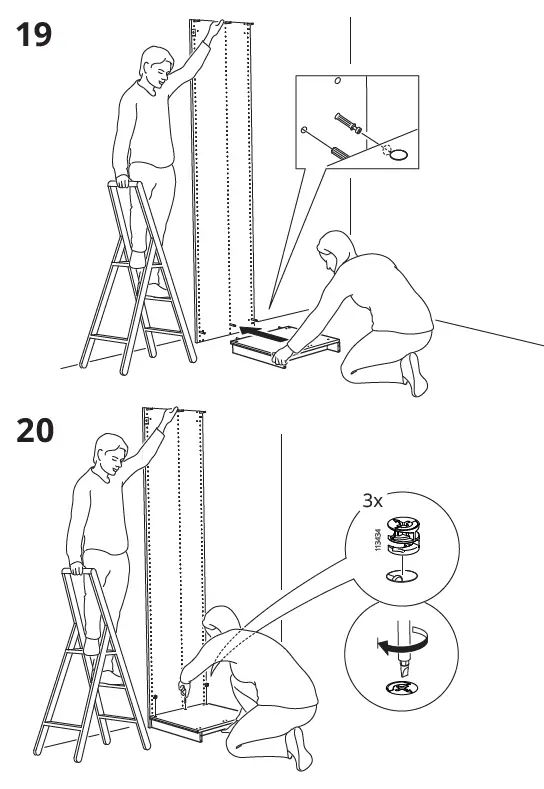 19

20

3x

113434