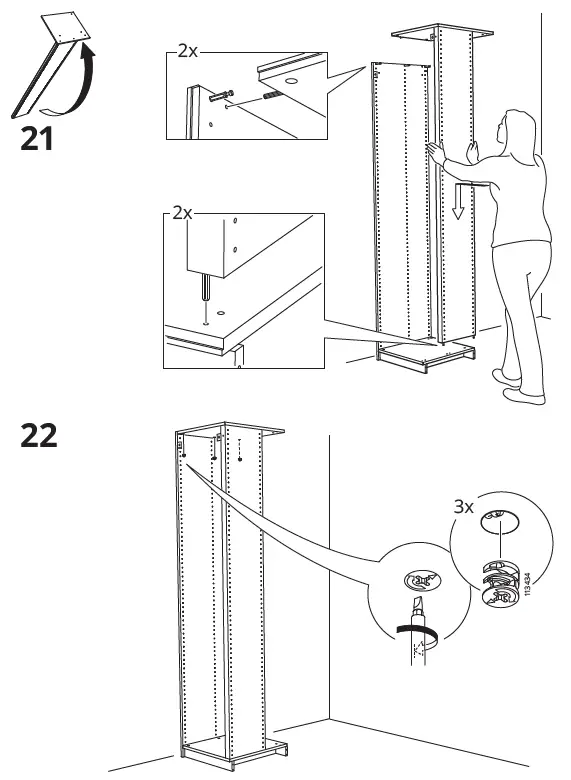 21

2x

2x

22

3x

113434