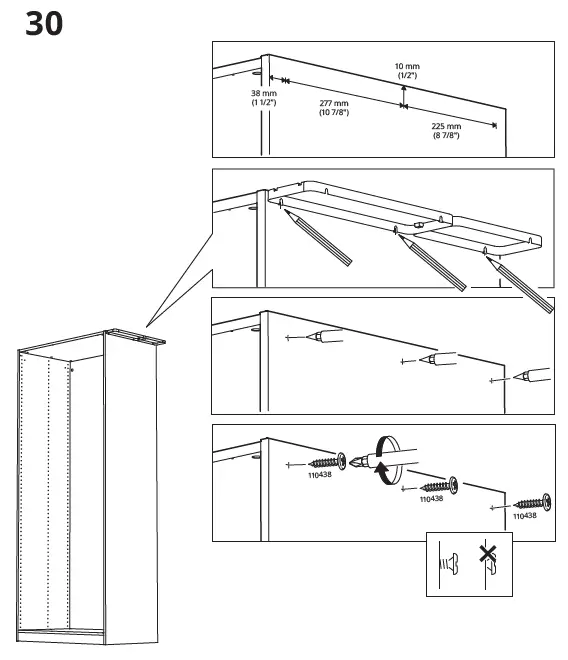 30

10 mm
(1/2")

38 mm
(1 1/2")

277 mm
(10 7/8")

225 mm
(8 7/8")

110438

110438

110438