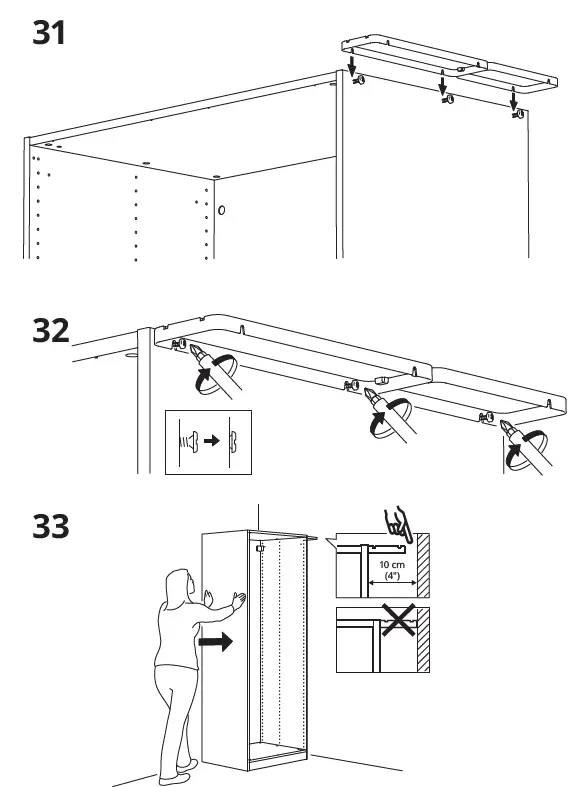 31

32

33

10 cm
(4")