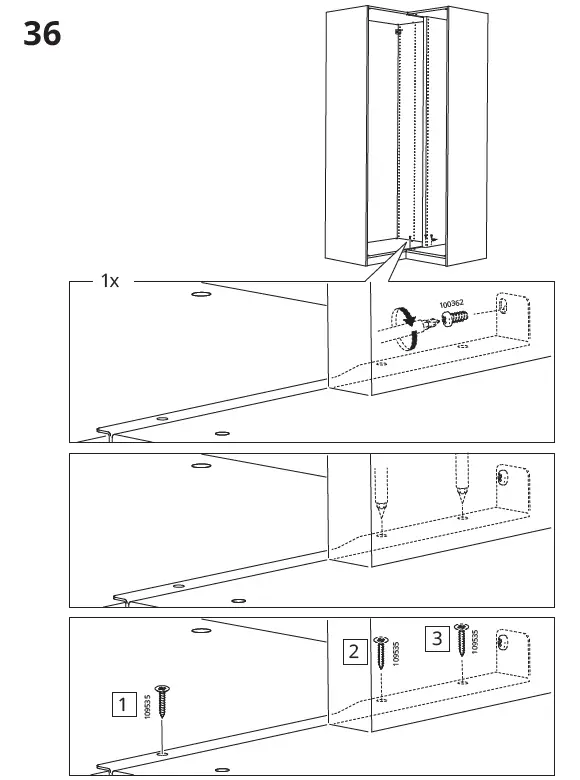 36

1x

100362

1
109535

2
109535

3
109535