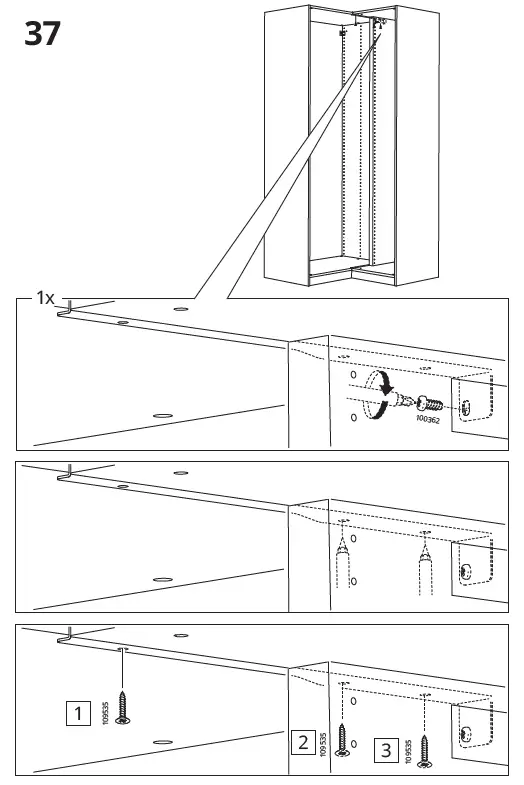 37

1x

100362

1
109535

2
109535

3
109535