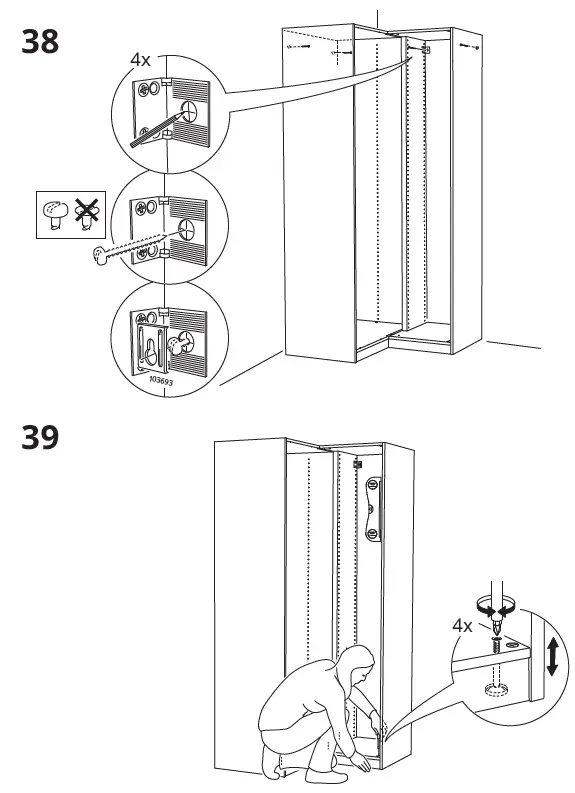 38

4x

103693

39

4x