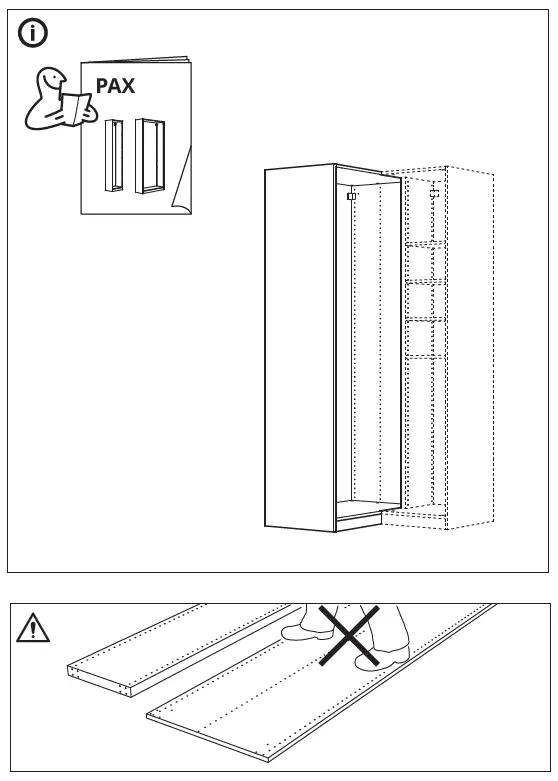 PAX