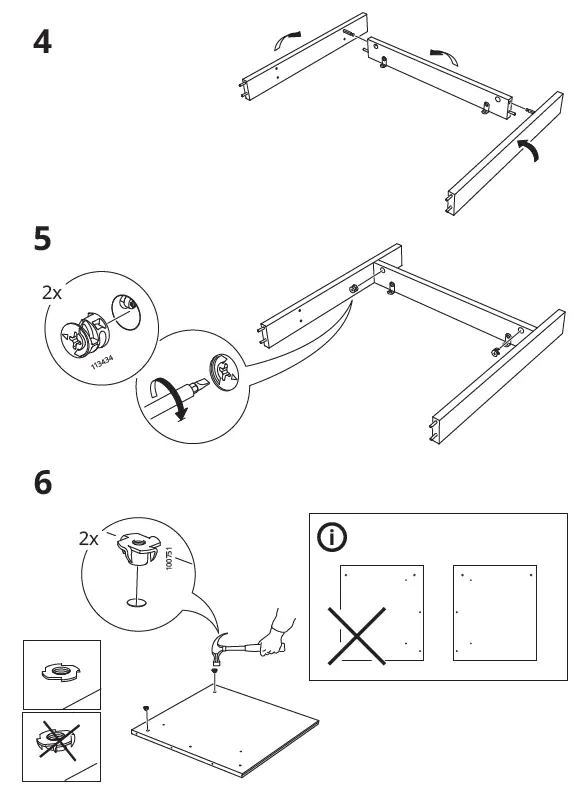 4

5

2x

113434

6

2x

100751

i