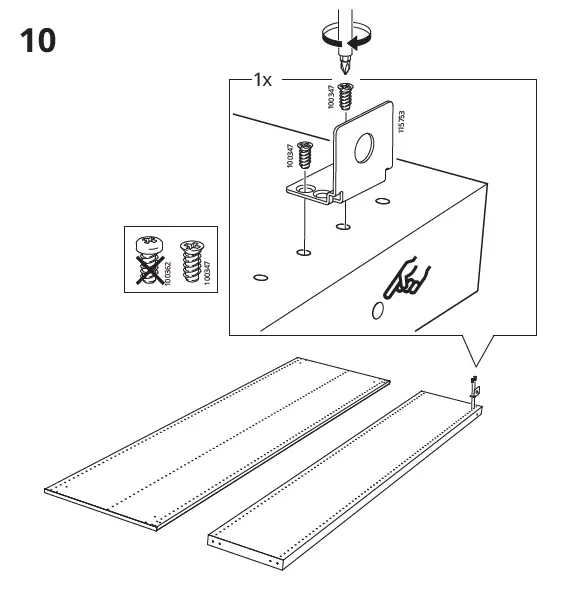 10

1x

100347

115753

100347

100362

100347