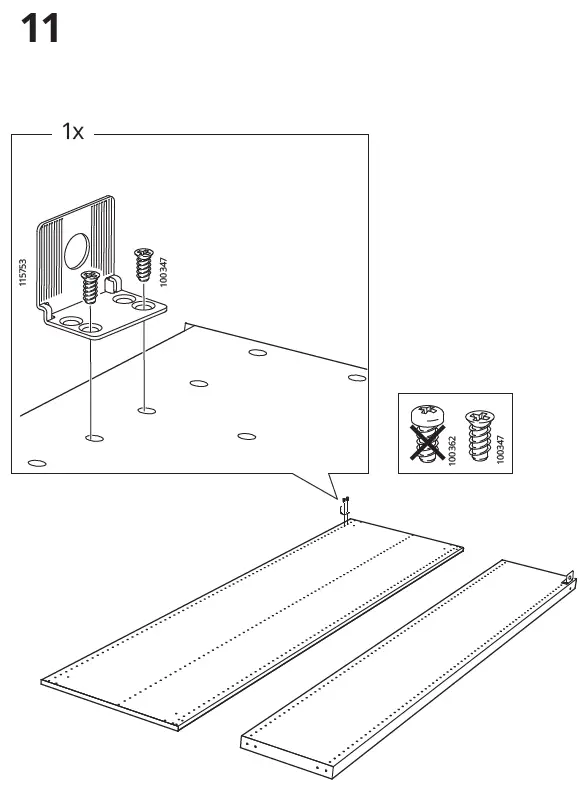 11

1x

115753

100347

100362

100347