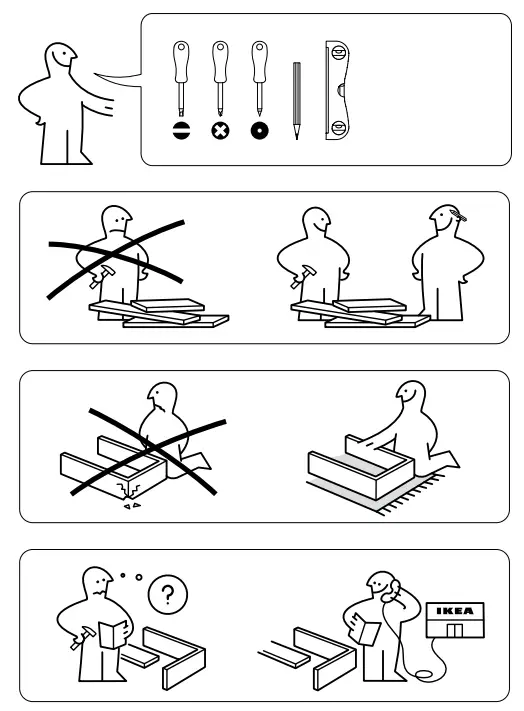 ?

IKEA