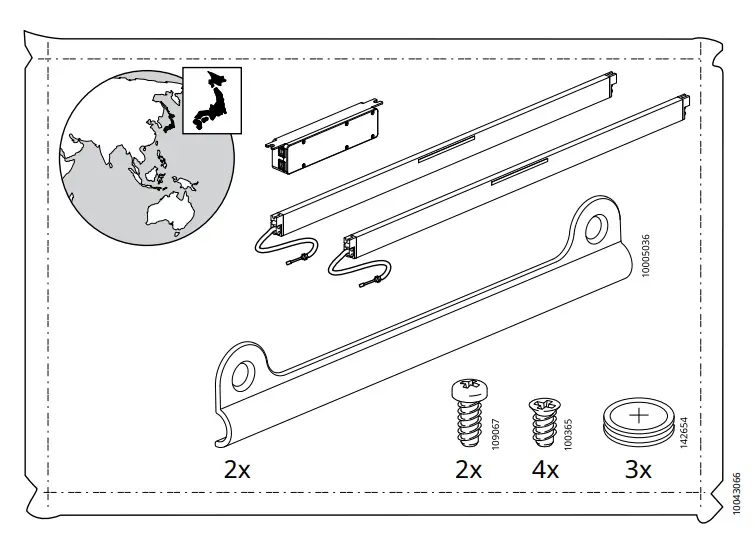 10005036

2x

109067

2x

100365

4x

142654

3x

10043066