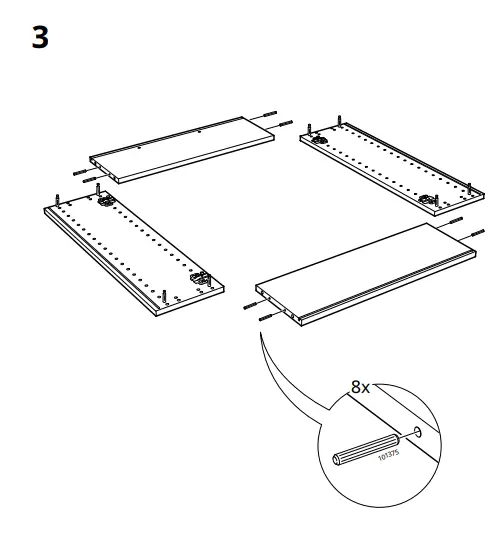 3

8x

101375