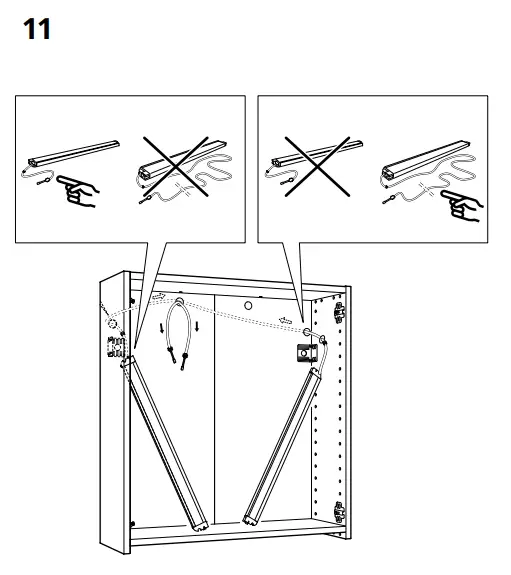 11