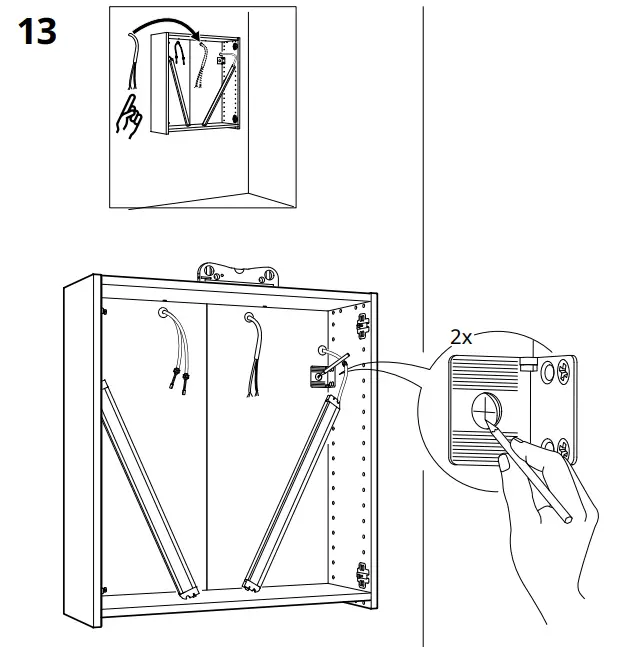 13

2x