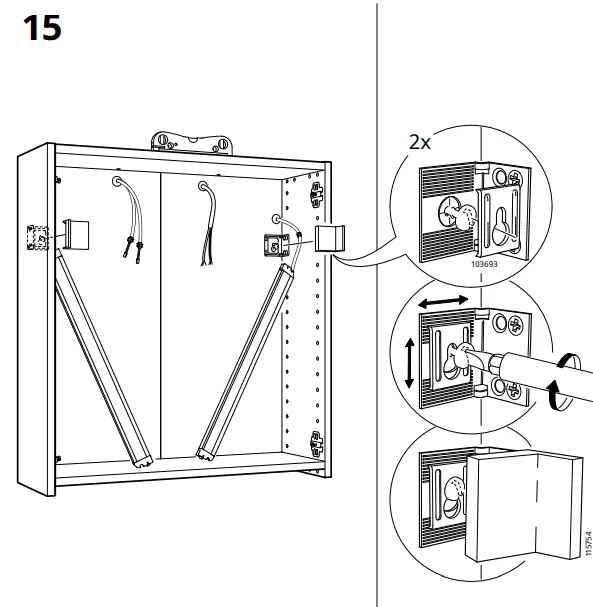 15

2x

103693

115754