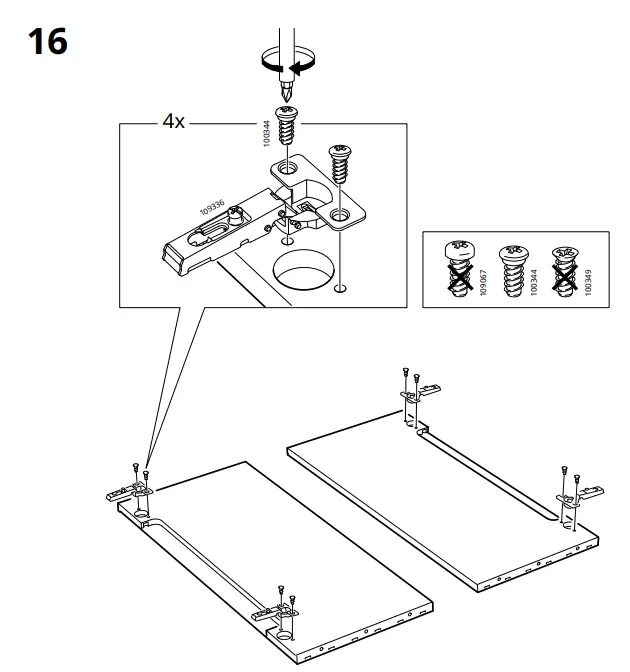 16

4x

100344

109336

109067

100344

100349