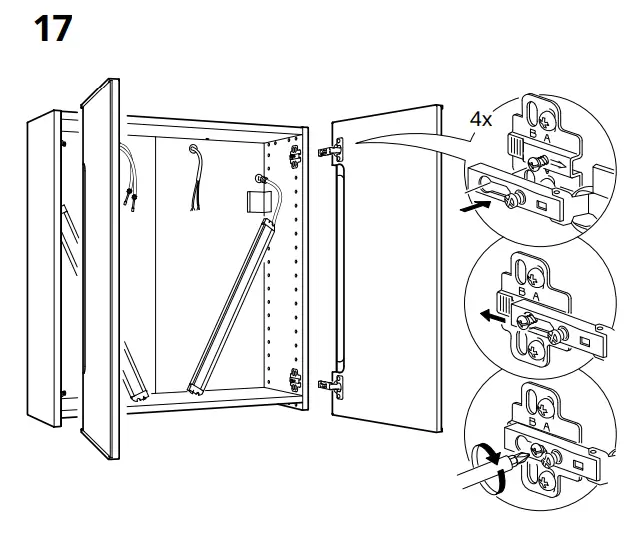 17

4x

B A

B A

B A