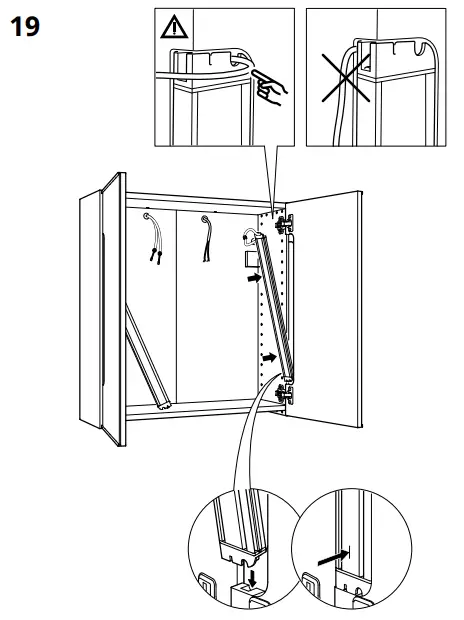 19