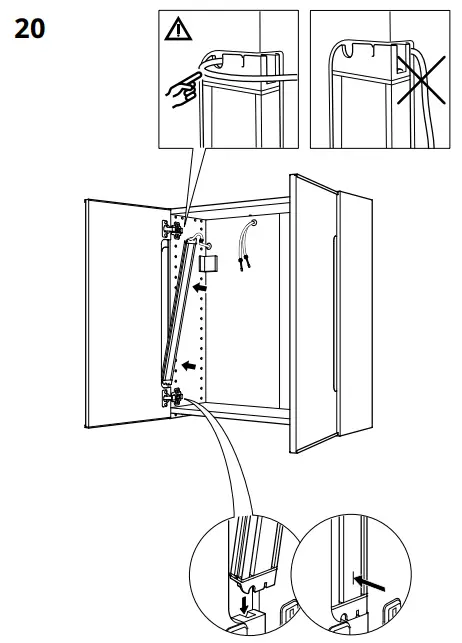 20