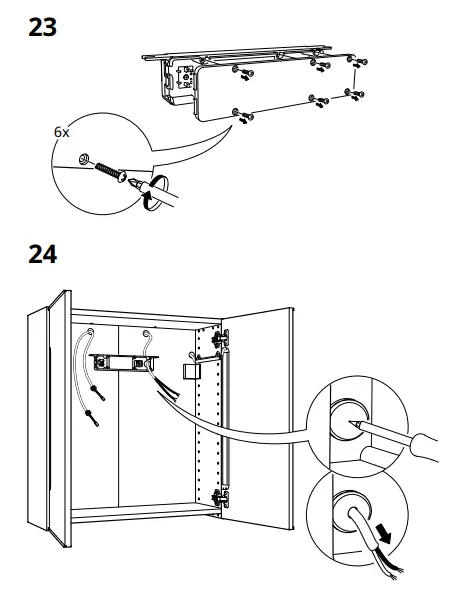 23

6x

24