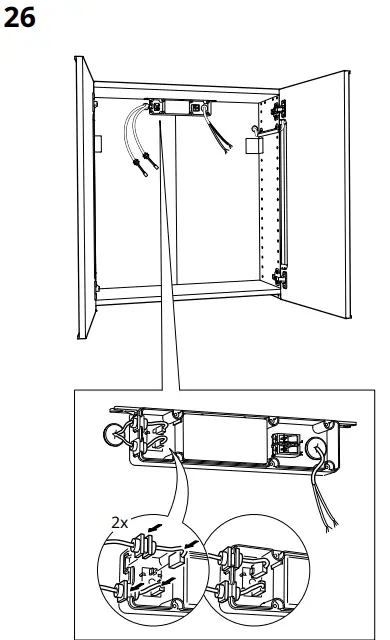 26

2x