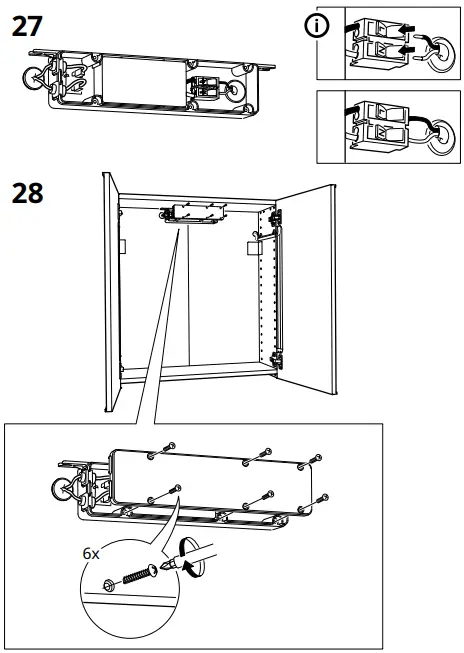 27

i

28

6x