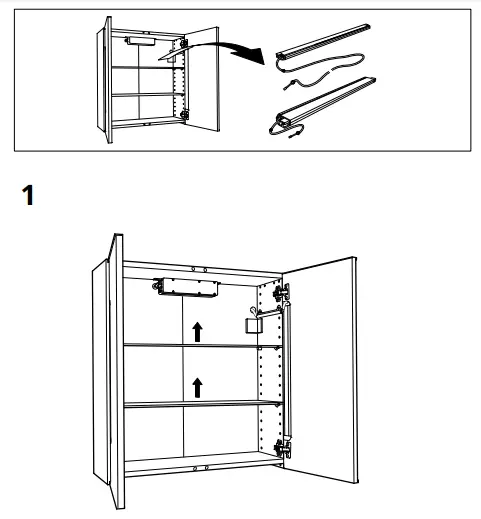 1