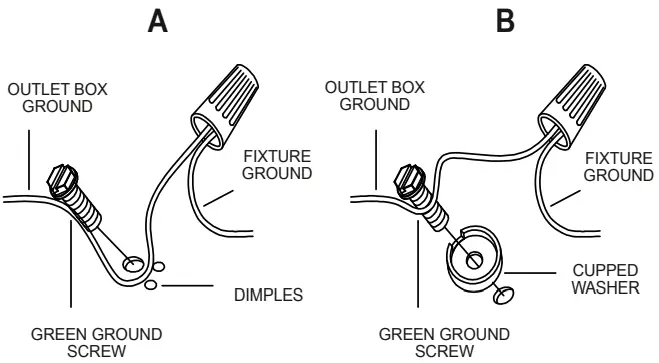 A

OUTLET BOX GROUND

FIXTURE GROUND

DIMPLES

GREEN GROUND SCREW

B

OUTLET BOX GROUND

FIXTURE GROUND

CUPPED WASHER

GREEN GROUND SCREW