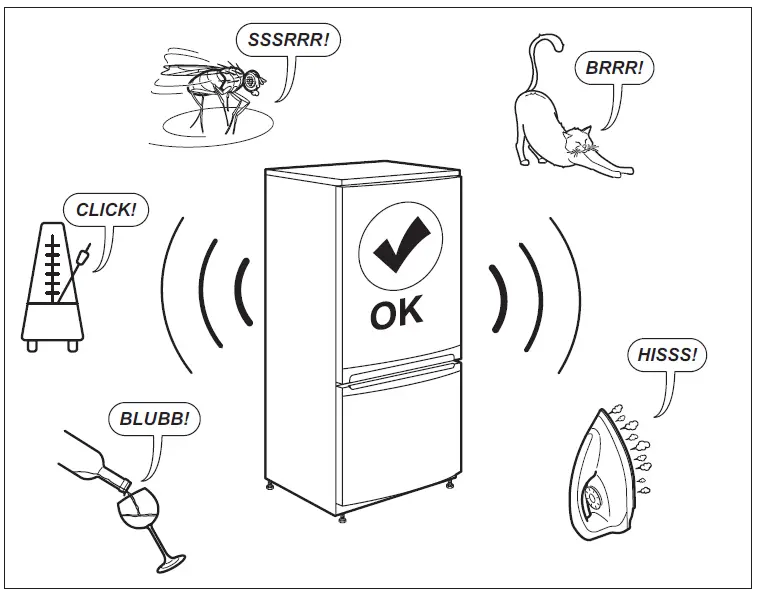 SSSRRR!

BRRR!

CLICK!

OK

HISSS!

BLUBB!